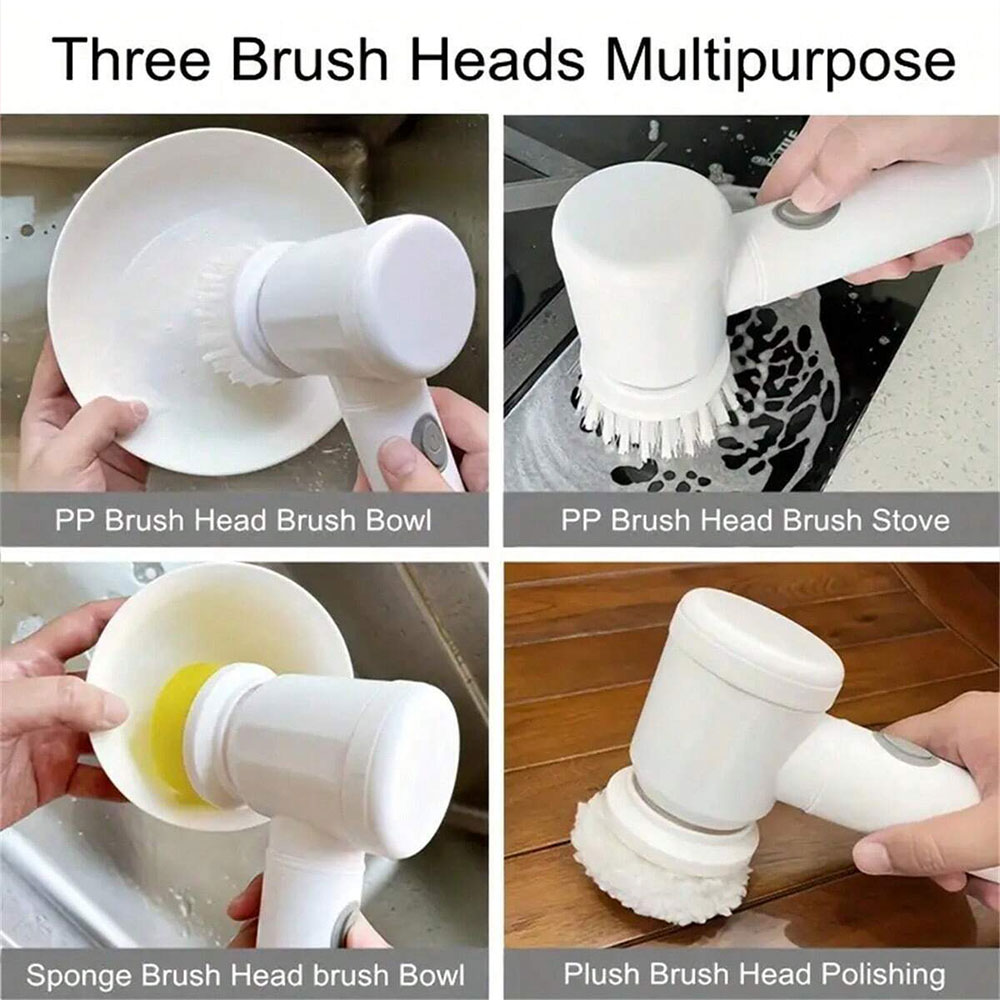 Three Brush Heads Multipurpose

PP Brush Head Brush Bowl

PP Brush Head Brush Stove

Sponge Brush Head brush Bowl

Plush Brush Head Polishing