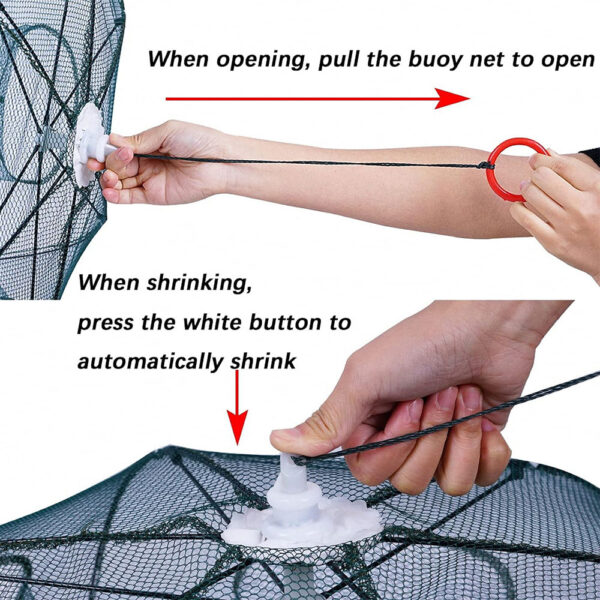 When opening, pull the buoy net to open

When shrinking,
press the white button to
automatically shrink